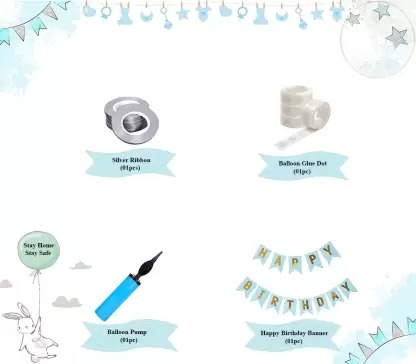 Silver Ribbon
(01pcs)

Balloon Glue Dot
(01pc)

Stay Home
Stay Safe

Balloon Pump
(01pc)

HAPPY
BIRTHDAY

Happy Birthday Banner
(01pc)